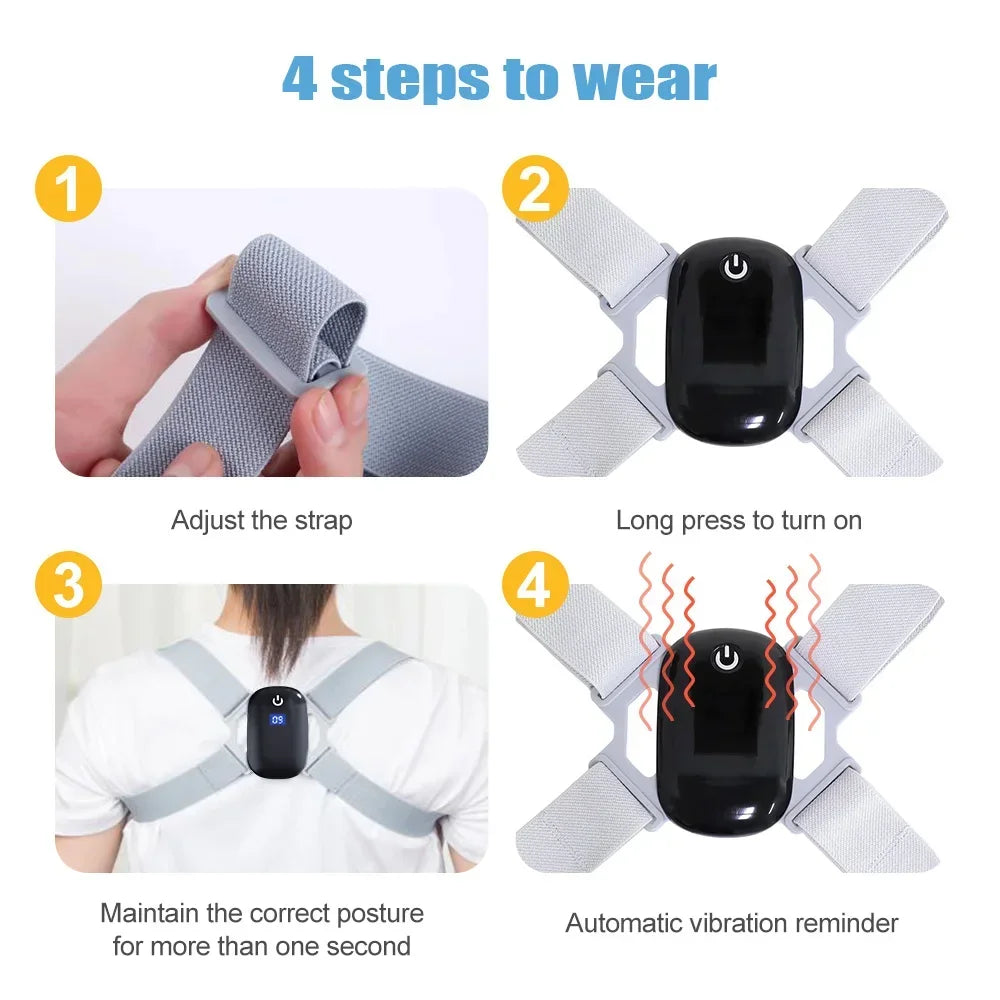 4 steps to wear

1

Adjust the strap

2

Long press to turn on

3

09

Maintain the correct posture for more than one second

4

Automatic vibration reminder